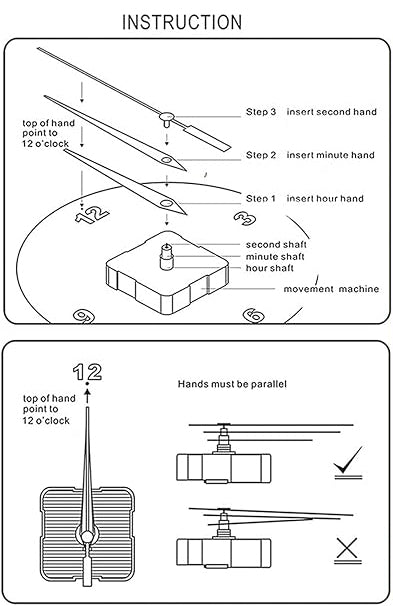 INSTRUCTION

top of hand point to 12 o'clock

Step 3 insert second hand

Step 2 insert minute hand

Step 1 insert hour hand

12

3

second shaft

minute shaft

hour shaft

movement machine

9

6

12

top of hand point to 12 o'clock

Hands must be parallel